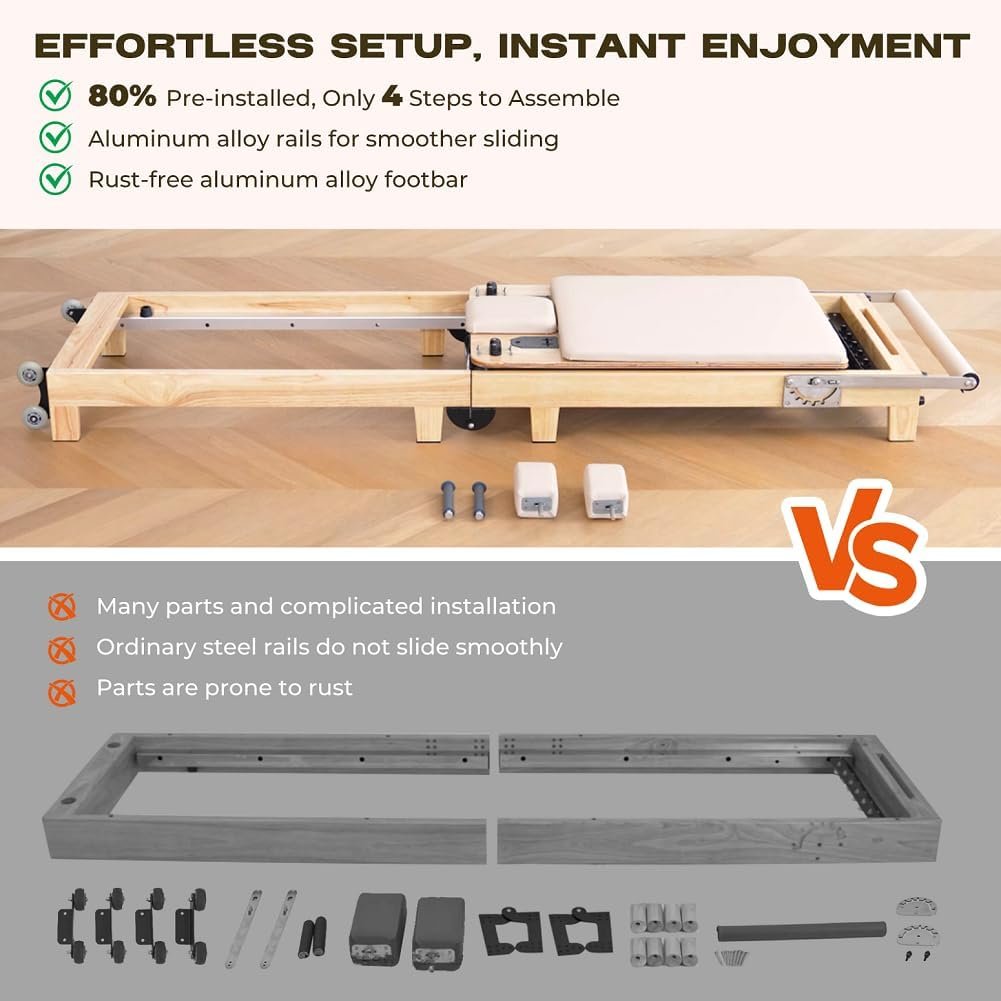 EFFORTLESS SETUP, INSTANT ENJOYMENT

80% Pre-installed, Only 4 Steps to Assemble

Aluminum alloy rails for smoother sliding

Rust-free aluminum alloy footbar

VS

Many parts and complicated installation

Ordinary steel rails do not slide smoothly

Parts are prone to rust